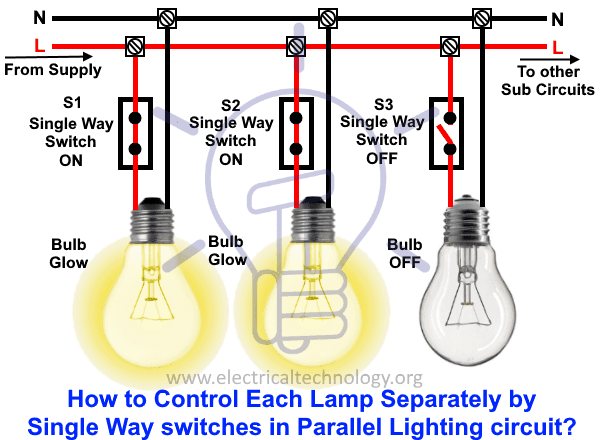 N
N
L
L
From Supply
To other Sub Circuits
S1 Single Way Switch ON
S2 Single Way Switch ON
S3 Single Way Switch OFF
Bulb Glow
Bulb Glow
Bulb OFF
www.electricaltechnology.org
How to Control Each Lamp Separately by Single Way switches in Parallel Lighting circuit?